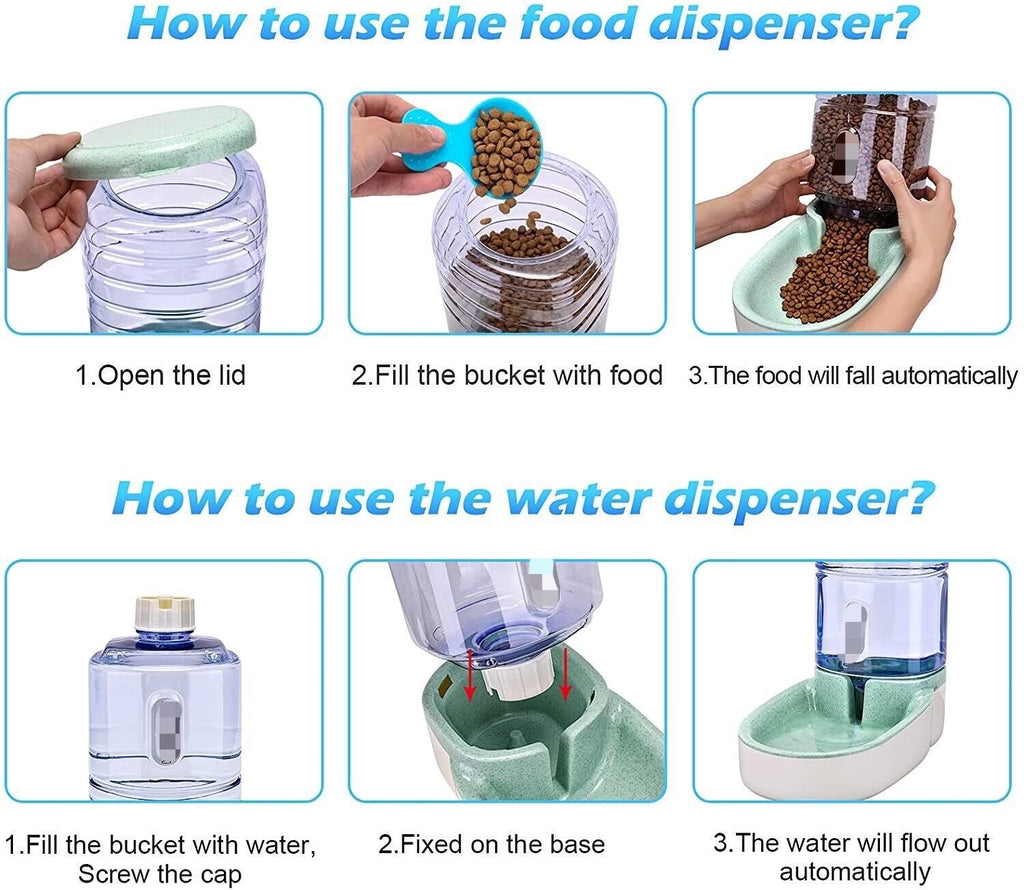 How to use the food dispenser?

1.Open the lid

2.Fill the bucket with food

3.The food will fall automatically

How to use the water dispenser?

1.Fill the bucket with water, Screw the cap

2.Fixed on the base

3.The water will flow out automatically