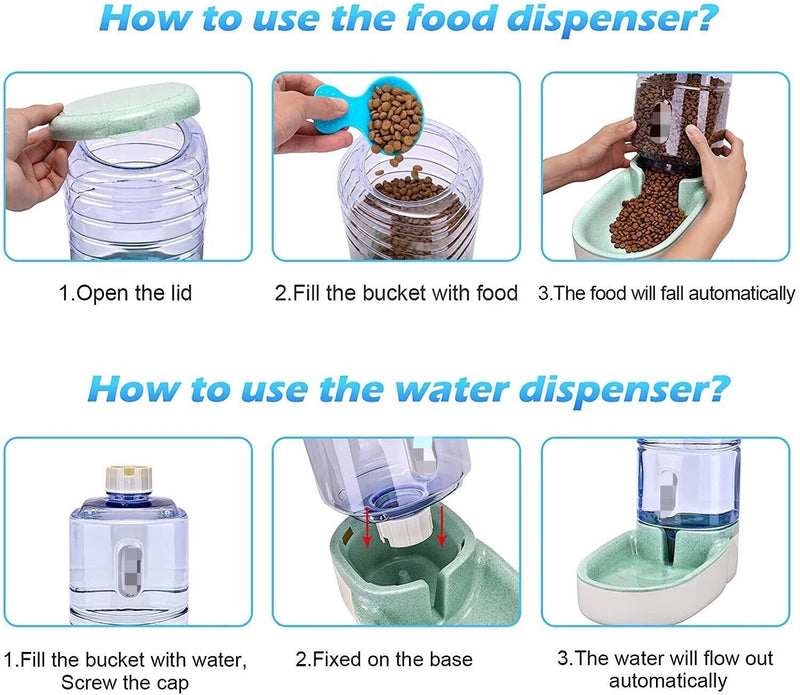 How to use the food dispenser?

1.Open the lid

2.Fill the bucket with food

3.The food will fall automatically

How to use the water dispenser?

1.Fill the bucket with water, Screw the cap

2.Fixed on the base

3.The water will flow out automatically