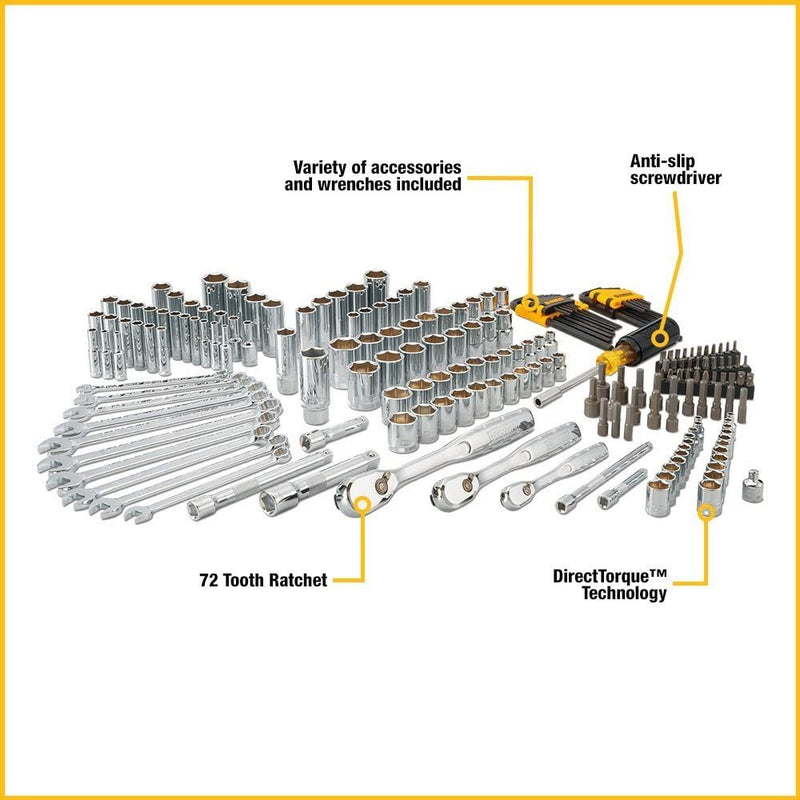 Variety of accessories and wrenches included

Anti-slip screwdriver

72 Tooth Ratchet

DirectTorque™ Technology